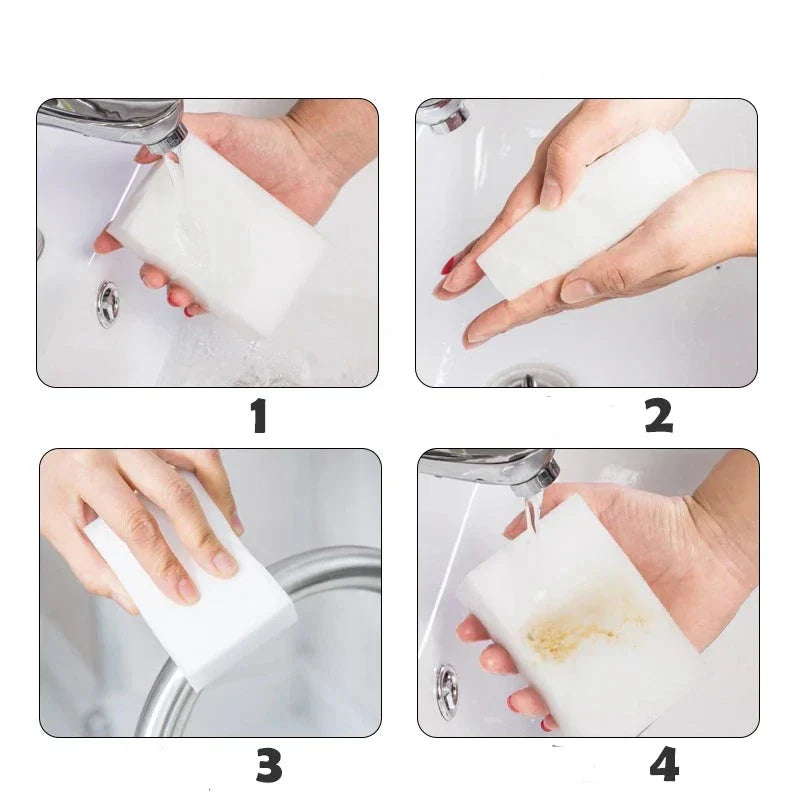 1

2

3

4